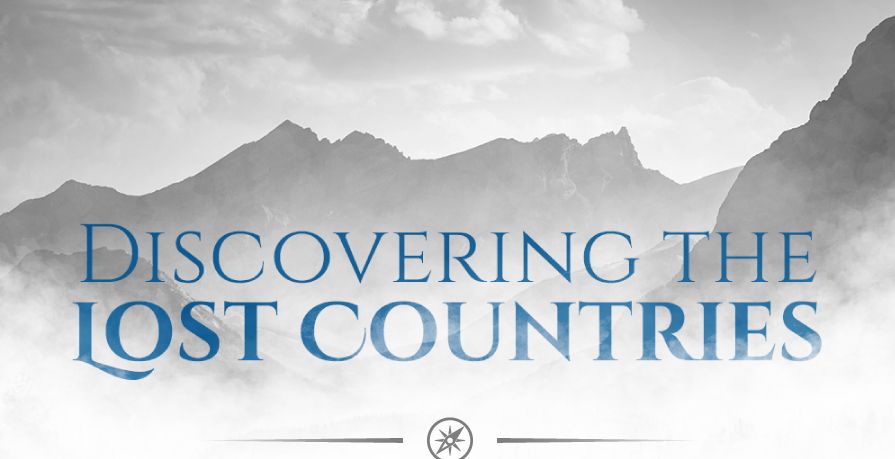 DISCOVERING THE
LOST COUNTRIES